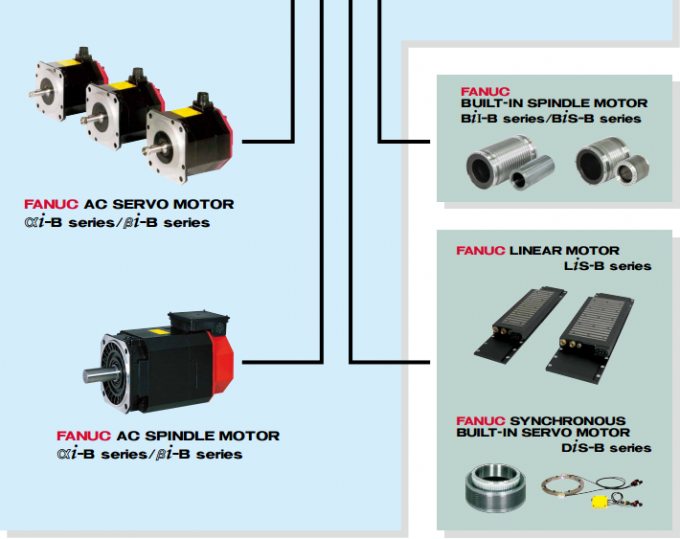 FANUC AC SERVO MOTOR
$\alpha i$-B series/$\beta i$-B series

FANUC AC SPINDLE MOTOR
$\alpha i$-B series/$\beta i$-B series

FANUC
BUILT-IN SPINDLE MOTOR
B$i$I-B series/B$i$S-B series

FANUC LINEAR MOTOR
L$i$S-B series

FANUC SYNCHRONOUS
BUILT-IN SERVO MOTOR
D$i$S-B series